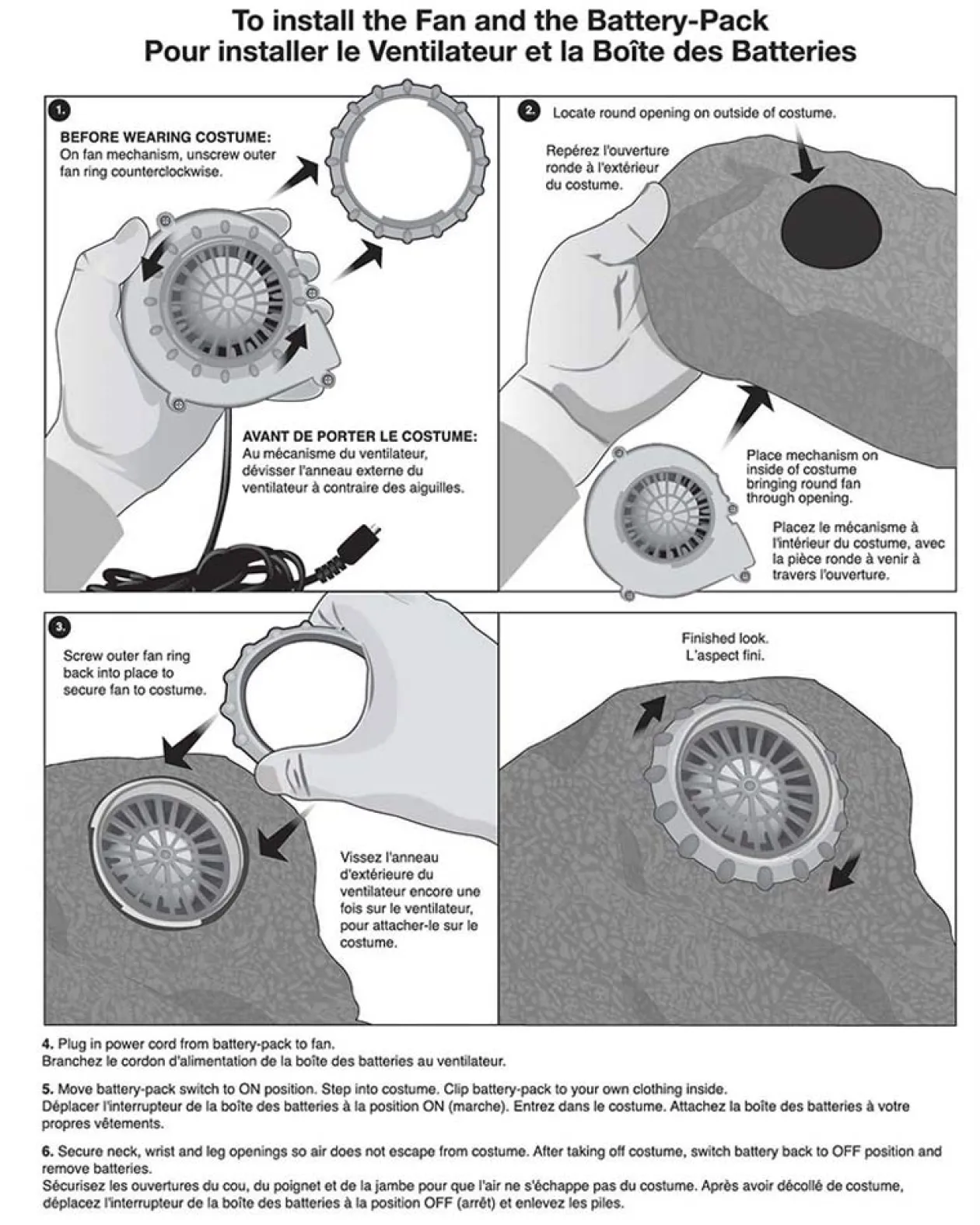 To install the Fan and the Battery-Pack
Pour installer le Ventilateur et la Boîte des Batteries

1.
BEFORE WEARING COSTUME:
On fan mechanism, unscrew outer fan ring counterclockwise.

AVANT DE PORTER LE COSTUME:
Au mécanisme du ventilateur, dévisser l'anneau externe du ventilateur à contraire des aiguilles.

2.
Locate round opening on outside of costume.

Repérez l'ouverture ronde à l'extérieur du costume.

Place mechanism on inside of costume bringing round fan through opening.

Placez le mécanisme à l'intérieur du costume, avec la pièce ronde à venir à travers l'ouverture.

3.
Screw outer fan ring back into place to secure fan to costume.

Vissez l'anneau d'extérieure du ventilateur encore une fois sur le ventilateur, pour attacher-le sur le costume.

Finished look.
L'aspect fini.

4. Plug in power cord from battery-pack to fan.
Branchez le cordon d'alimentation de la boîte des batteries au ventilateur.

5. Move battery-pack switch to ON position. Step into costume. Clip battery-pack to your own clothing inside.
Déplacer l'interrupteur de la boîte des batteries à la position ON (marche). Entrez dans le costume. Attachez la boîte des batteries à votre propres vêtements.

6. Secure neck, wrist and leg openings so air does not escape from costume. After taking off costume, switch battery back to OFF position and remove batteries.
Sécurisez les ouvertures du cou, du poignet et de la jambe pour que l'air ne s'échappe pas du costume. Après avoir décollé de costume, déplacez l'interrupteur de la boîte des batteries à la position OFF (arrêt) et enlevez les piles.